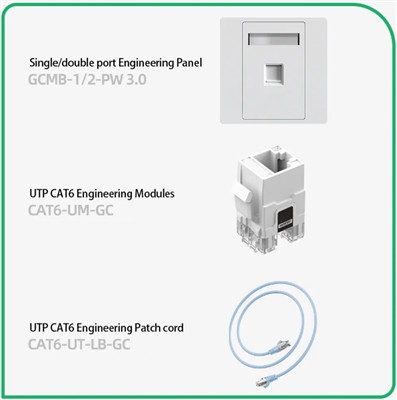 Single/double port Engineering Panel
GCMB-1/2-PW 3.0

UTP CAT6 Engineering Modules
CAT6-UM-GC

UTP CAT6 Engineering Patch cord
CAT6-UT-LB-GC