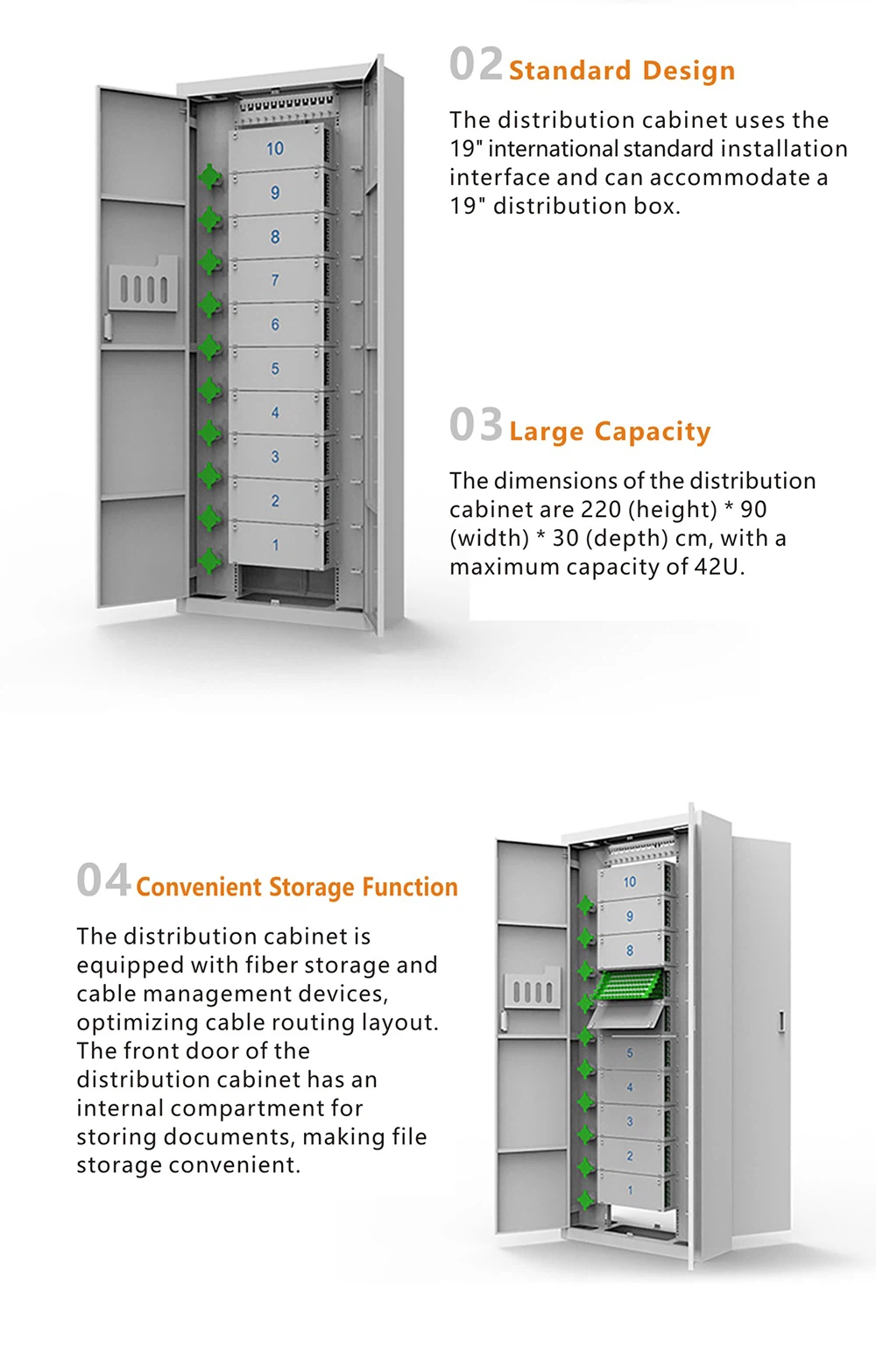 10
9
8
7
6
5
4
3
2
1

02 Standard Design

The distribution cabinet uses the 19" international standard installation interface and can accommodate a 19" distribution box.

03 Large Capacity

The dimensions of the distribution cabinet are 220 (height) * 90 (width) * 30 (depth) cm, with a maximum capacity of 42U.

04 Convenient Storage Function

The distribution cabinet is equipped with fiber storage and cable management devices, optimizing cable routing layout. The front door of the distribution cabinet has an internal compartment for storing documents, making file storage convenient.

10
9
8
5
4
3
2
1